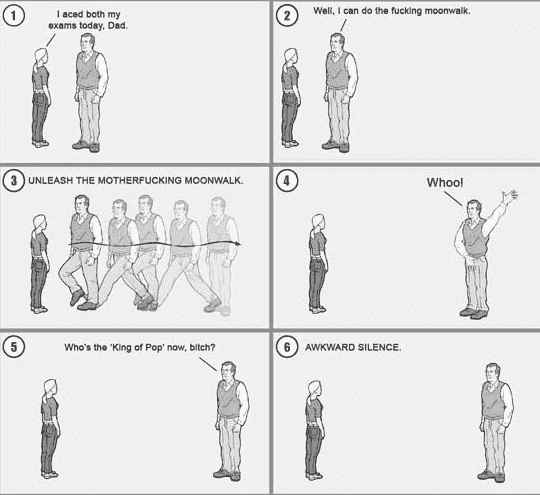 1
I aced both my exams today, Dad.

2
Well, I can do the fucking moonwalk.

3
UNLEASH THE MOTHERFUCKING MOONWALK.

4
Whoo!

5
Who's the 'King of Pop' now, bitch?

6
AWKWARD SILENCE.