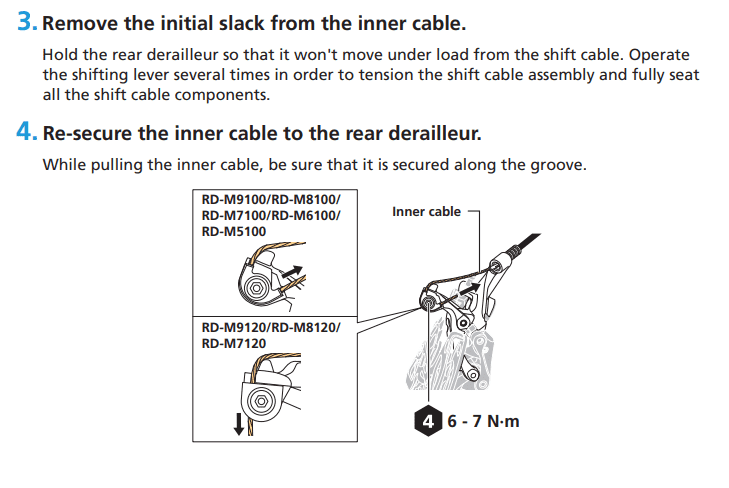 3. Remove the initial slack from the inner cable.

Hold the rear derailleur so that it won't move under load from the shift cable. Operate the shifting lever several times in order to tension the shift cable assembly and fully seat all the shift cable components.

4. Re-secure the inner cable to the rear derailleur.

While pulling the inner cable, be sure that it is secured along the groove.

RD-M9100/RD-M8100/ RD-M7100/RD-M6100/ RD-M5100

RD-M9120/RD-M8120/ RD-M7120

Inner cable

4 6 - 7 N·m