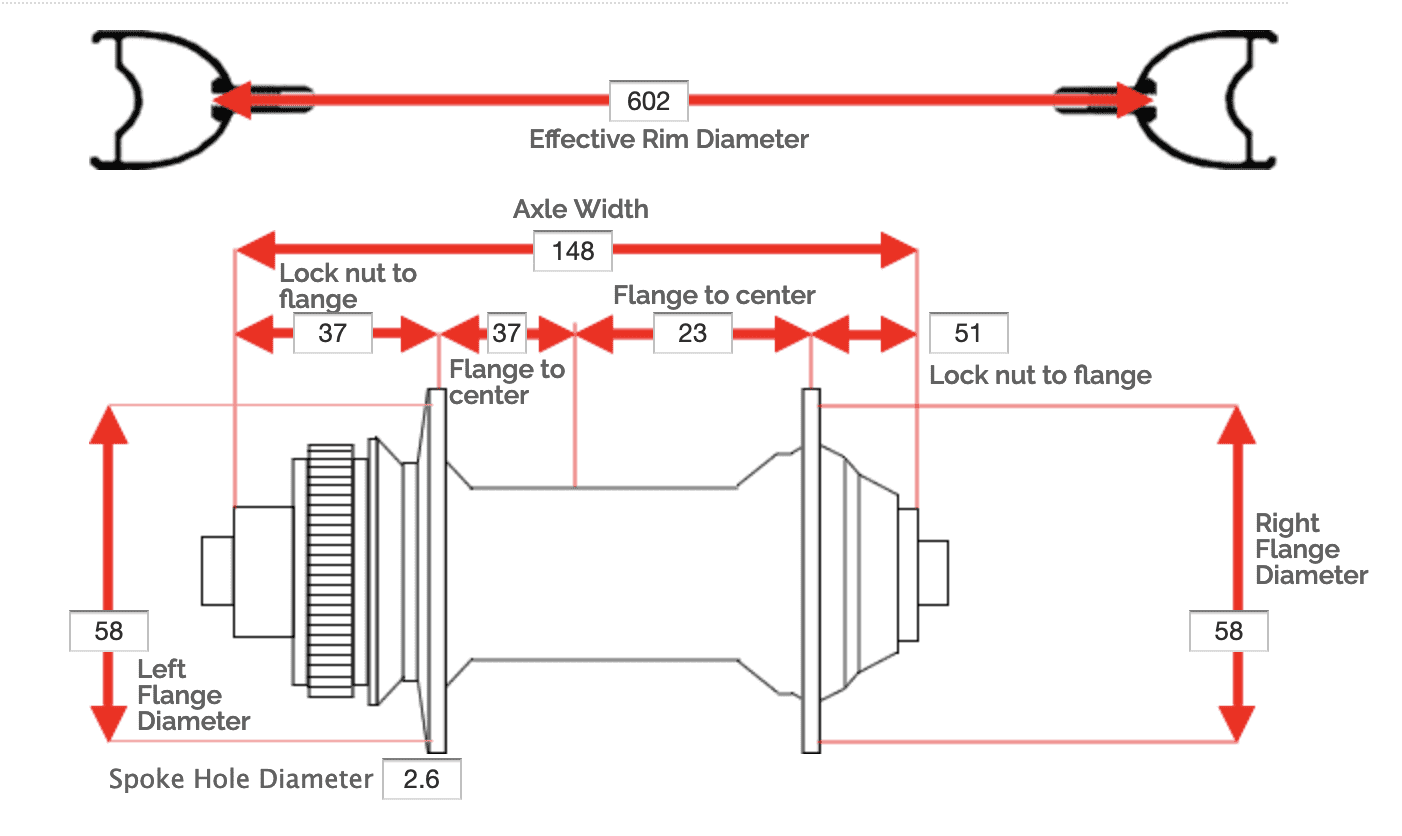 602
Effective Rim Diameter

Axle Width
148

Lock nut to flange
37

37
Flange to center

Flange to center
23

51
Lock nut to flange

58
Left Flange Diameter

Right Flange Diameter
58

Spoke Hole Diameter
2.6