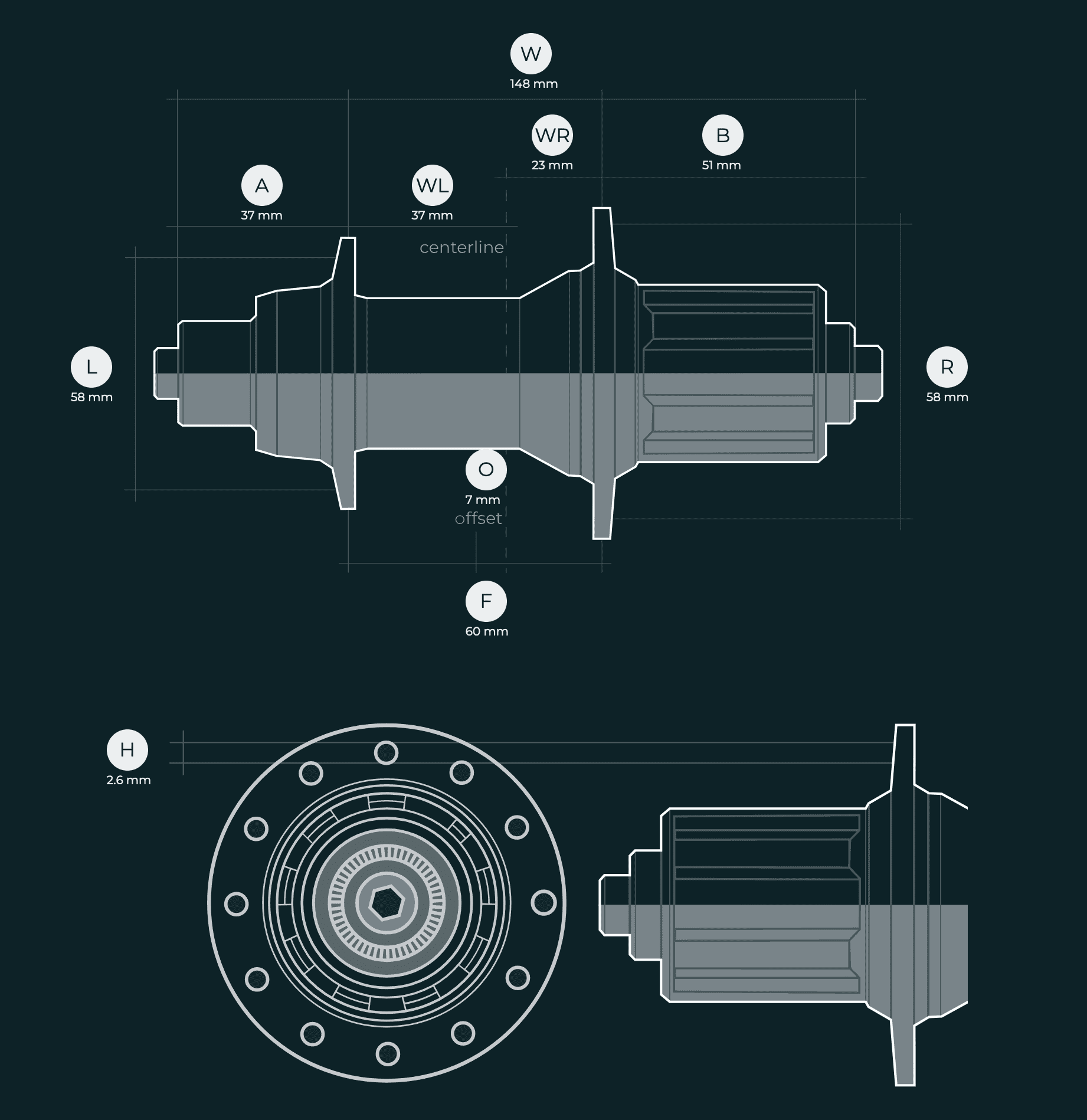 W
148 mm

WR
23 mm

B
51 mm

A
37 mm

WL
37 mm

centerline

L
58 mm

R
58 mm

O
7 mm
offset

F
60 mm

H
2.6 mm