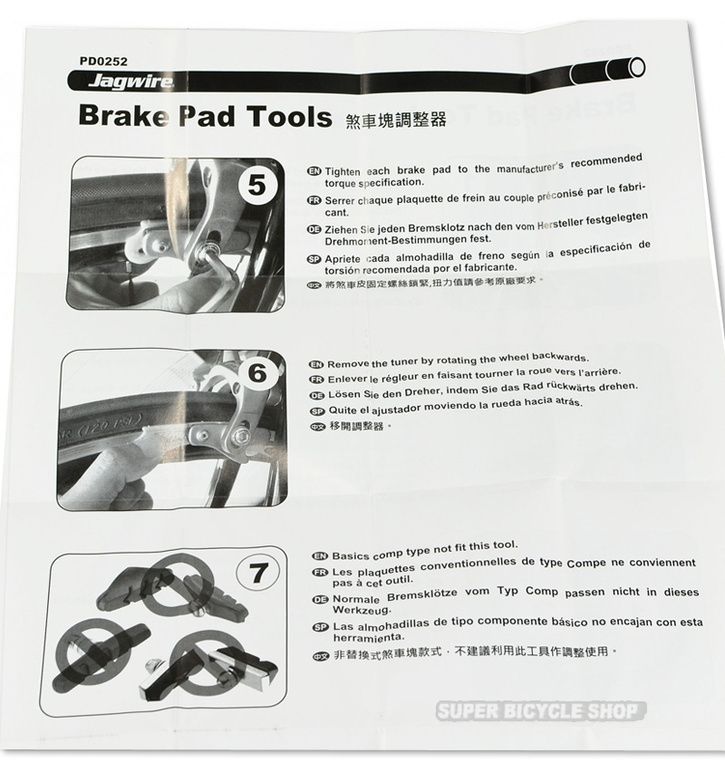 PD0252
Jagwire
Brake Pad Tools 煞車塊調整器

5

EN Tighten each brake pad to the manufacturer's recommended torque specification.
FR Serrer chaque plaquette de frein au couple préconisé par le fabricant.
DE Ziehen Sie jeden Bremsklotz nach den vom Hersteller festgelegten Drehmoment-Bestimmungen fest.
SP Apriete cada almohadilla de freno según la especificación de torsión recomendada por el fabricante.
中文 將煞車皮固定螺絲鎖緊,扭力值請參考原廠要求。

6

EN Remove the tuner by rotating the wheel backwards.
FR Enlever le régleur en faisant tourner la roue vers l'arrière.
DE Lösen Sie den Dreher, indem Sie das Rad rückwärts drehen.
SP Quite el ajustador moviendo la rueda hacia atrás.
中文 移開調整器。

7

EN Basics comp type not fit this tool.
FR Les plaquettes conventionnelles de type Compe ne conviennent pas à cet outil.
DE Normale Bremsklötze vom Typ Comp passen nicht in dieses Werkzeug.
SP Las almohadillas de tipo componente básico no encajan con esta herramienta.
中文 非替換式煞車塊款式,不建議利用此工具作調整使用。

SUPER BICYCLE SHOP