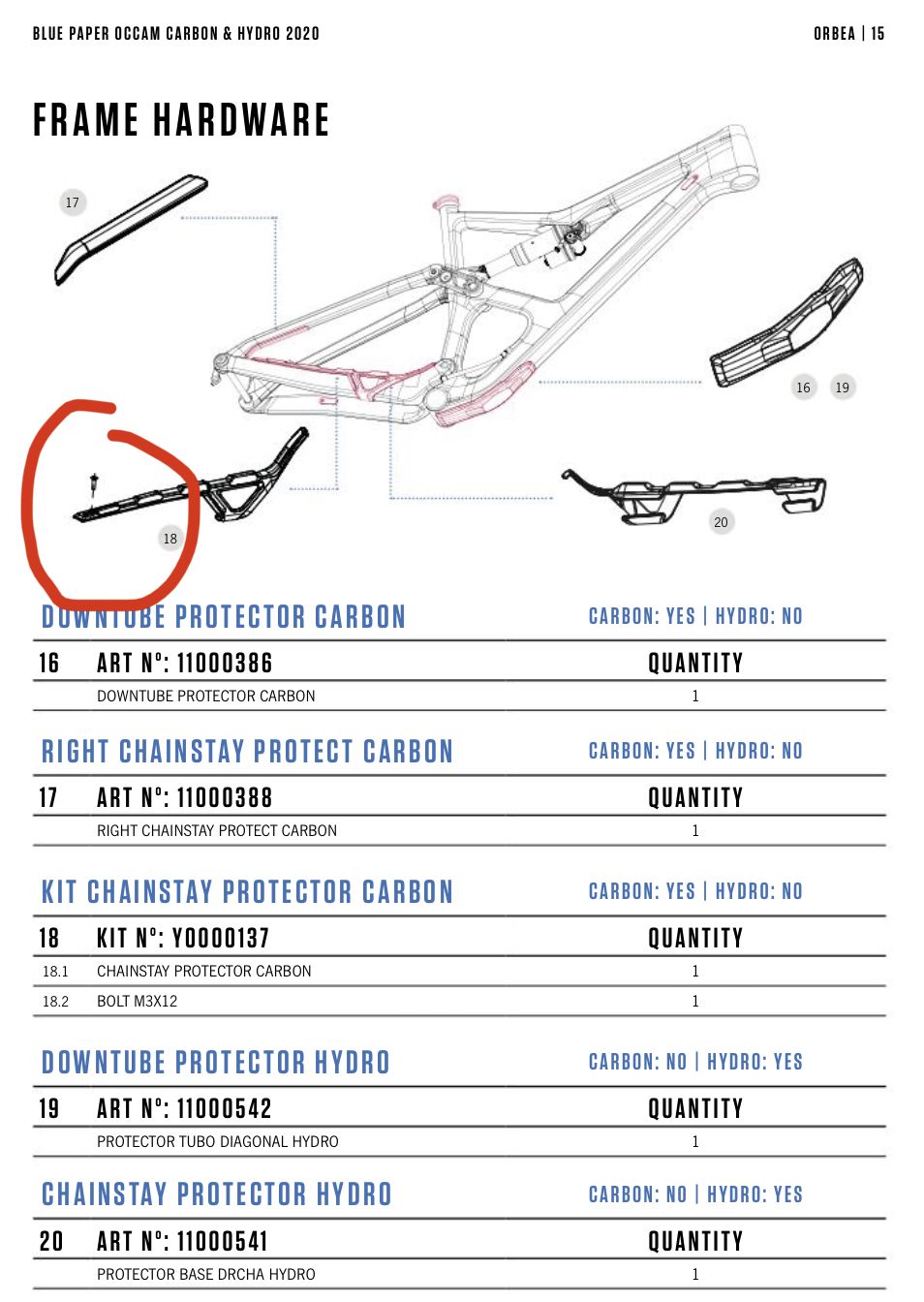 BLUE PAPER OCCAM CARBON & HYDRO 2020

ORBEA | 15

FRAME HARDWARE

17

16 19

18

20

DOWNTUBE PROTECTOR CARBON

CARBON: YES | HYDRO: NO

| 16 | ART Nº: 11000386 | QUANTITY |
|---|---|---|
| | DOWNTUBE PROTECTOR CARBON | 1 |

RIGHT CHAINSTAY PROTECT CARBON

CARBON: YES | HYDRO: NO

| 17 | ART Nº: 11000388 | QUANTITY |
|---|---|---|
| | RIGHT CHAINSTAY PROTECT CARBON | 1 |

KIT CHAINSTAY PROTECTOR CARBON

CARBON: YES | HYDRO: NO

| 18 | KIT Nº: Y0000137 | QUANTITY |
|---|---|---|
| 18.1 | CHAINSTAY PROTECTOR CARBON | 1 |
| 18.2 | BOLT M3X12 | 1 |

DOWNTUBE PROTECTOR HYDRO

CARBON: NO | HYDRO: YES

| 19 | ART Nº: 11000542 | QUANTITY |
|---|---|---|
| | PROTECTOR TUBO DIAGONAL HYDRO | 1 |

CHAINSTAY PROTECTOR HYDRO

CARBON: NO | HYDRO: YES

| 20 | ART Nº: 11000541 | QUANTITY |
|---|---|---|
| | PROTECTOR BASE DRCHA HYDRO | 1 |