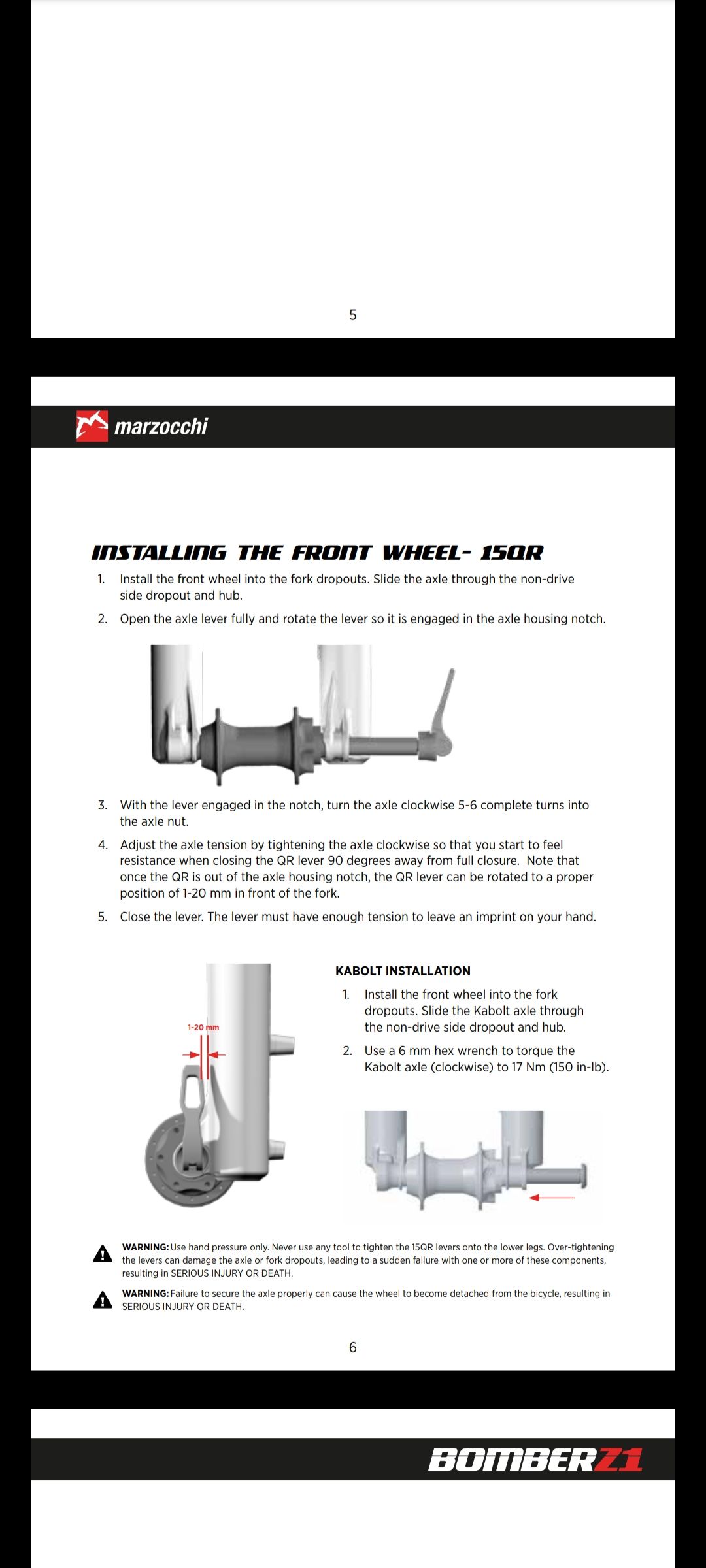 5

marzocchi

INSTALLING THE FRONT WHEEL- 15QR

1. Install the front wheel into the fork dropouts. Slide the axle through the non-drive side dropout and hub.

2. Open the axle lever fully and rotate the lever so it is engaged in the axle housing notch.

3. With the lever engaged in the notch, turn the axle clockwise 5-6 complete turns into the axle nut.

4. Adjust the axle tension by tightening the axle clockwise so that you start to feel resistance when closing the QR lever 90 degrees away from full closure. Note that once the QR is out of the axle housing notch, the QR lever can be rotated to a proper position of 1-20 mm in front of the fork.

5. Close the lever. The lever must have enough tension to leave an imprint on your hand.

1-20 mm

KABOLT INSTALLATION

1. Install the front wheel into the fork dropouts. Slide the Kabolt axle through the non-drive side dropout and hub.

2. Use a 6 mm hex wrench to torque the Kabolt axle (clockwise) to 17 Nm (150 in-lb).

WARNING: Use hand pressure only. Never use any tool to tighten the 15QR levers onto the lower legs. Over-tightening the levers can damage the axle or fork dropouts, leading to a sudden failure with one or more of these components, resulting in SERIOUS INJURY OR DEATH.

WARNING: Failure to secure the axle properly can cause the wheel to become detached from the bicycle, resulting in SERIOUS INJURY OR DEATH.

6

BOMBERZ1