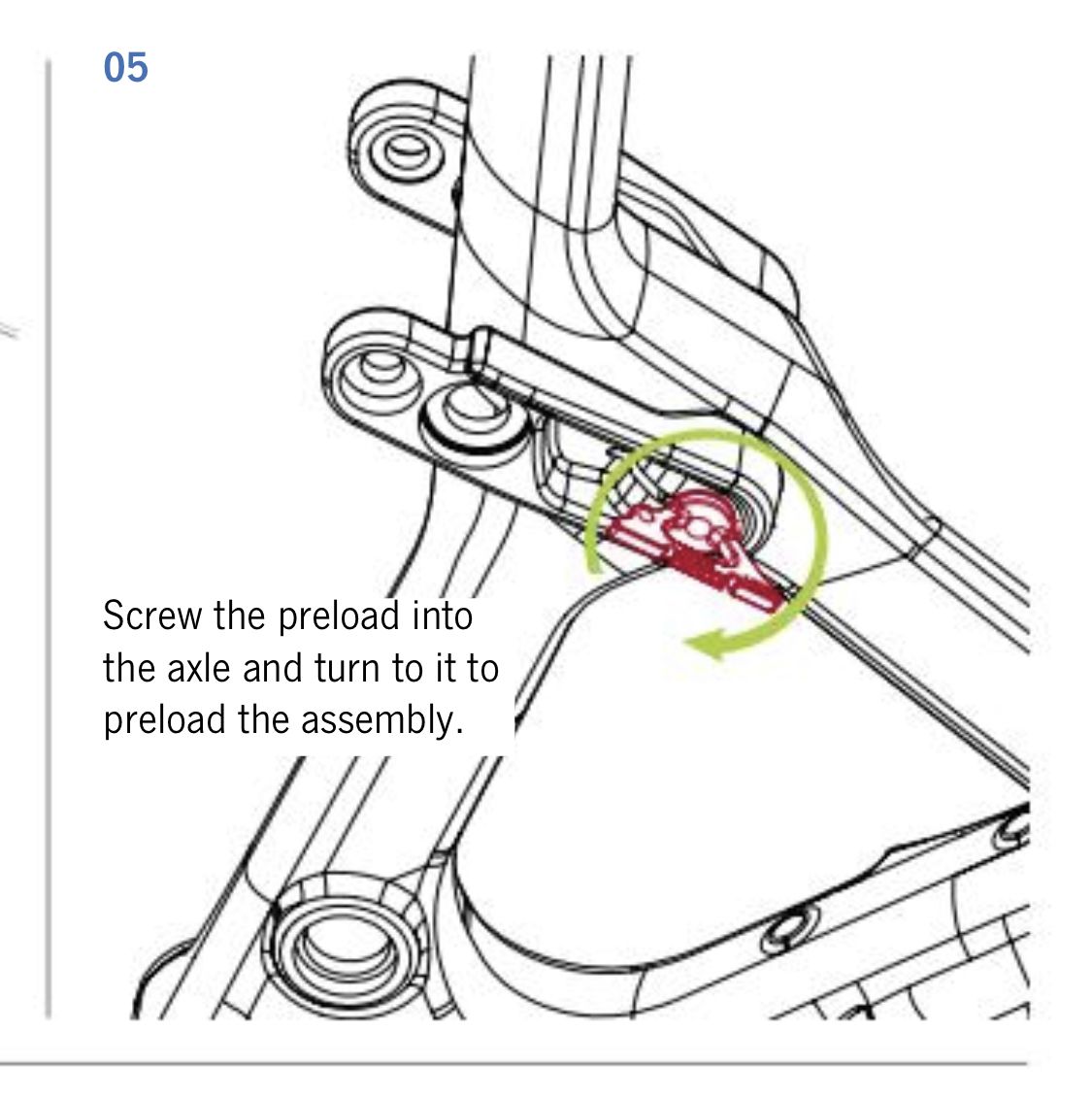 05

Screw the preload into the axle and turn to it to preload the assembly.