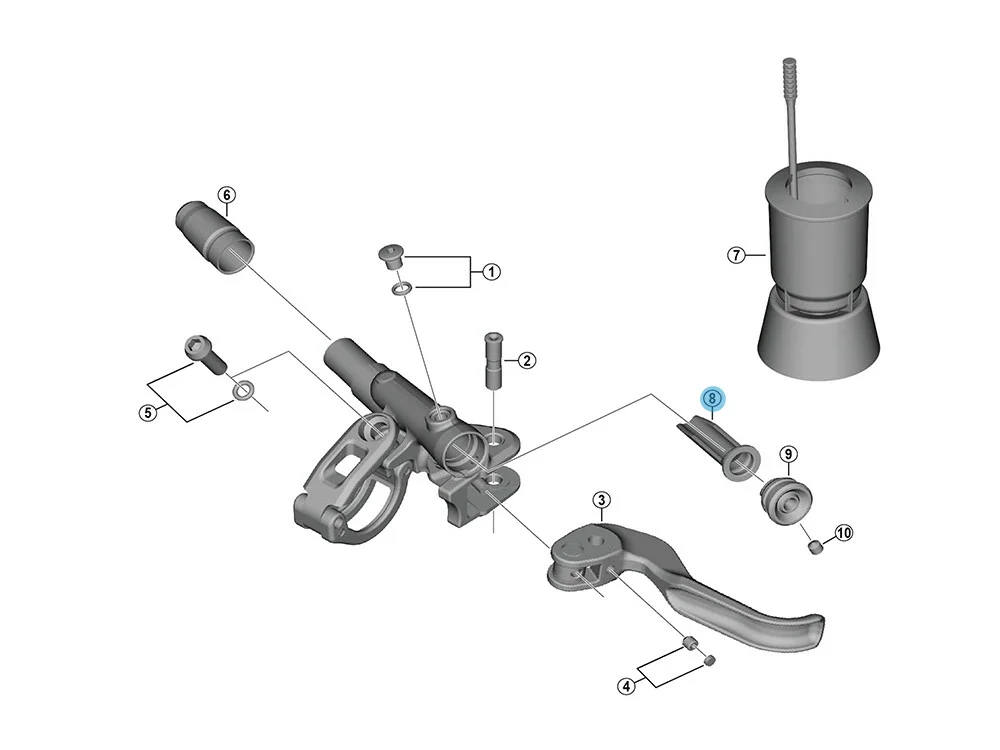 6
1
7
2
5
8
9
3
10
4