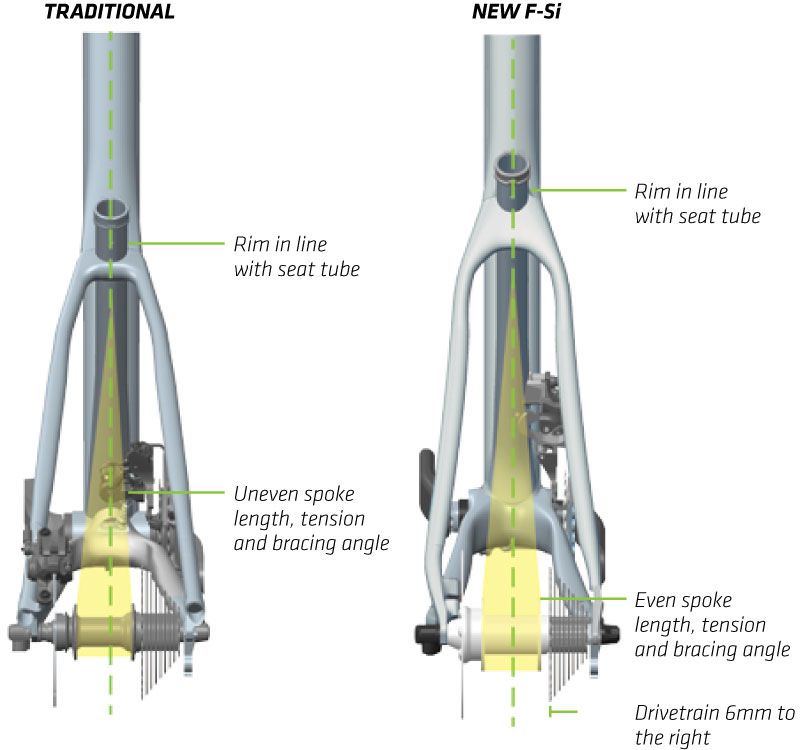 TRADITIONAL

Rim in line with seat tube

Uneven spoke length, tension and bracing angle

NEW F-Si

Rim in line with seat tube

Even spoke length, tension and bracing angle

Drivetrain 6mm to the right