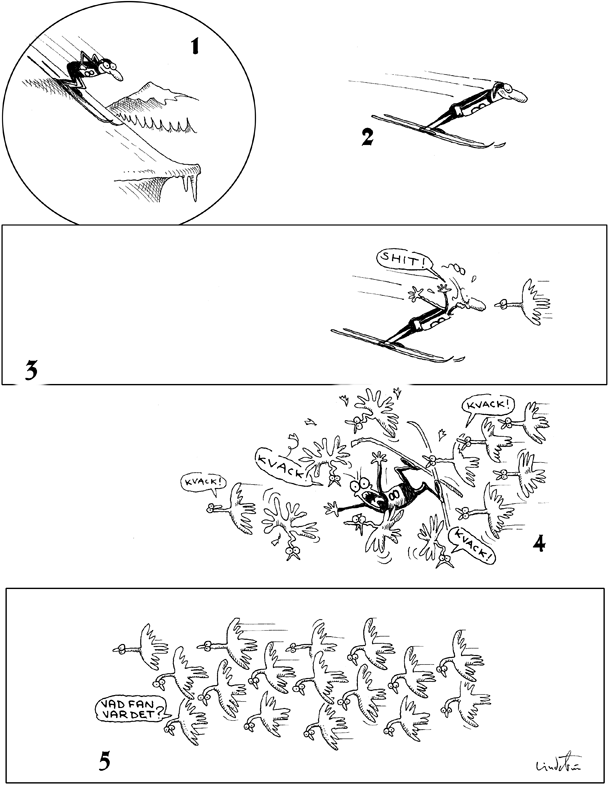 1

2

SHIT!

3

KVACK!

KVACK!

KVACK!

KVACK!

4

VAD FAN VAR DET?

5

Lindström