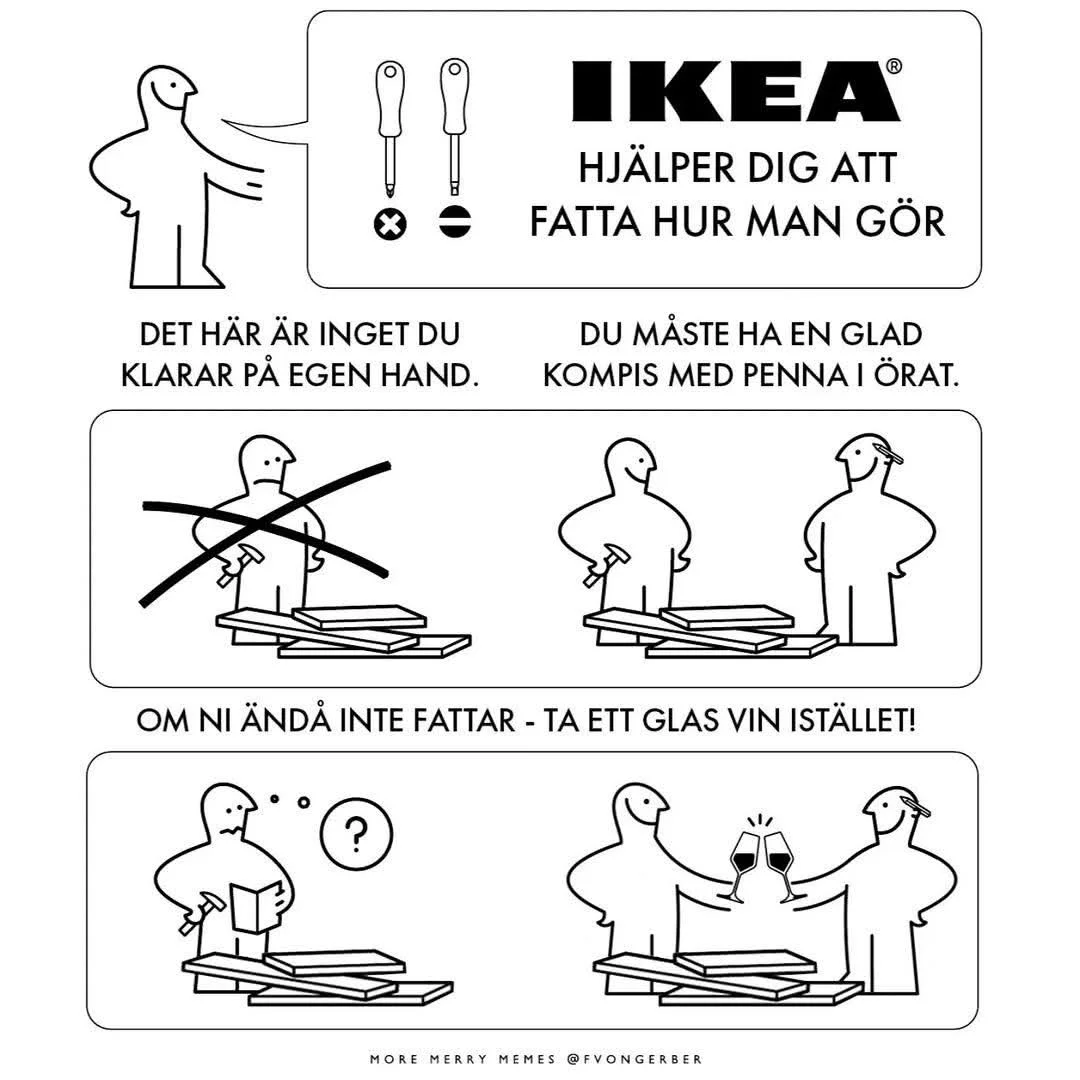 IKEA®
HJÄLPER DIG ATT FATTA HUR MAN GÖR

DET HÄR ÄR INGET DU KLARAR PÅ EGEN HAND.

DU MÅSTE HA EN GLAD KOMPIS MED PENNA I ÖRAT.

OM NI ÄNDÅ INTE FATTAR - TA ETT GLAS VIN ISTÄLLET!

?

MORE MERRY MEMES @FVONGERBER