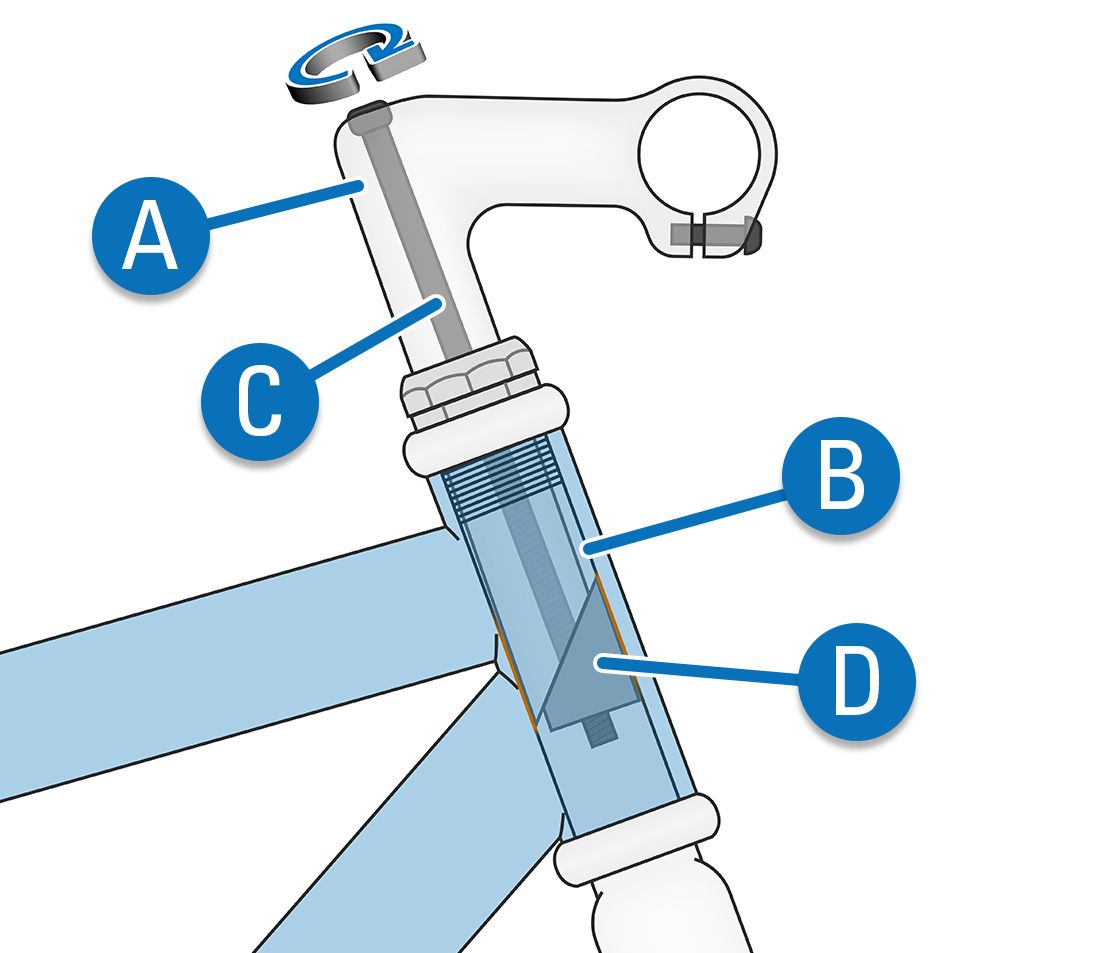 A
C
B
D