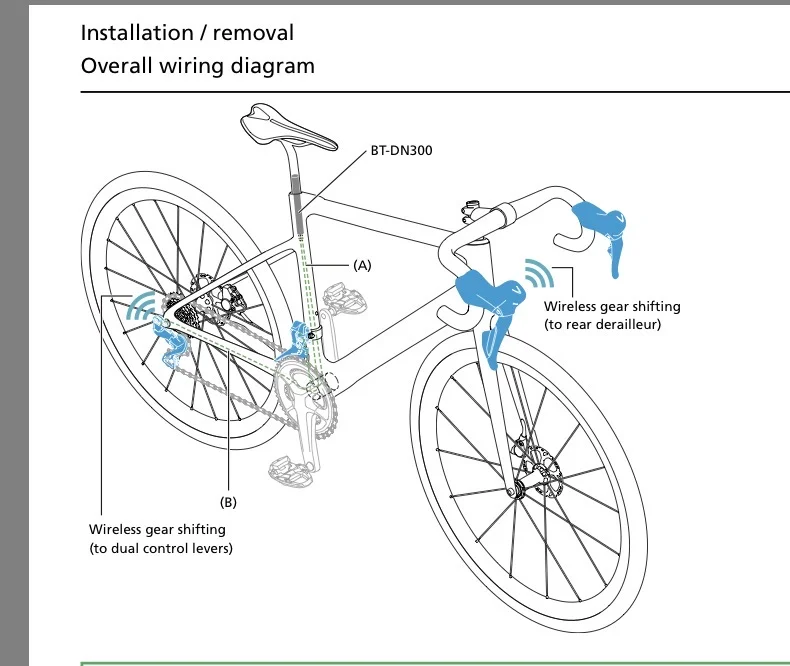 Installation / removal

Overall wiring diagram

BT-DN300

(A)

Wireless gear shifting (to rear derailleur)

(B)

Wireless gear shifting (to dual control levers)