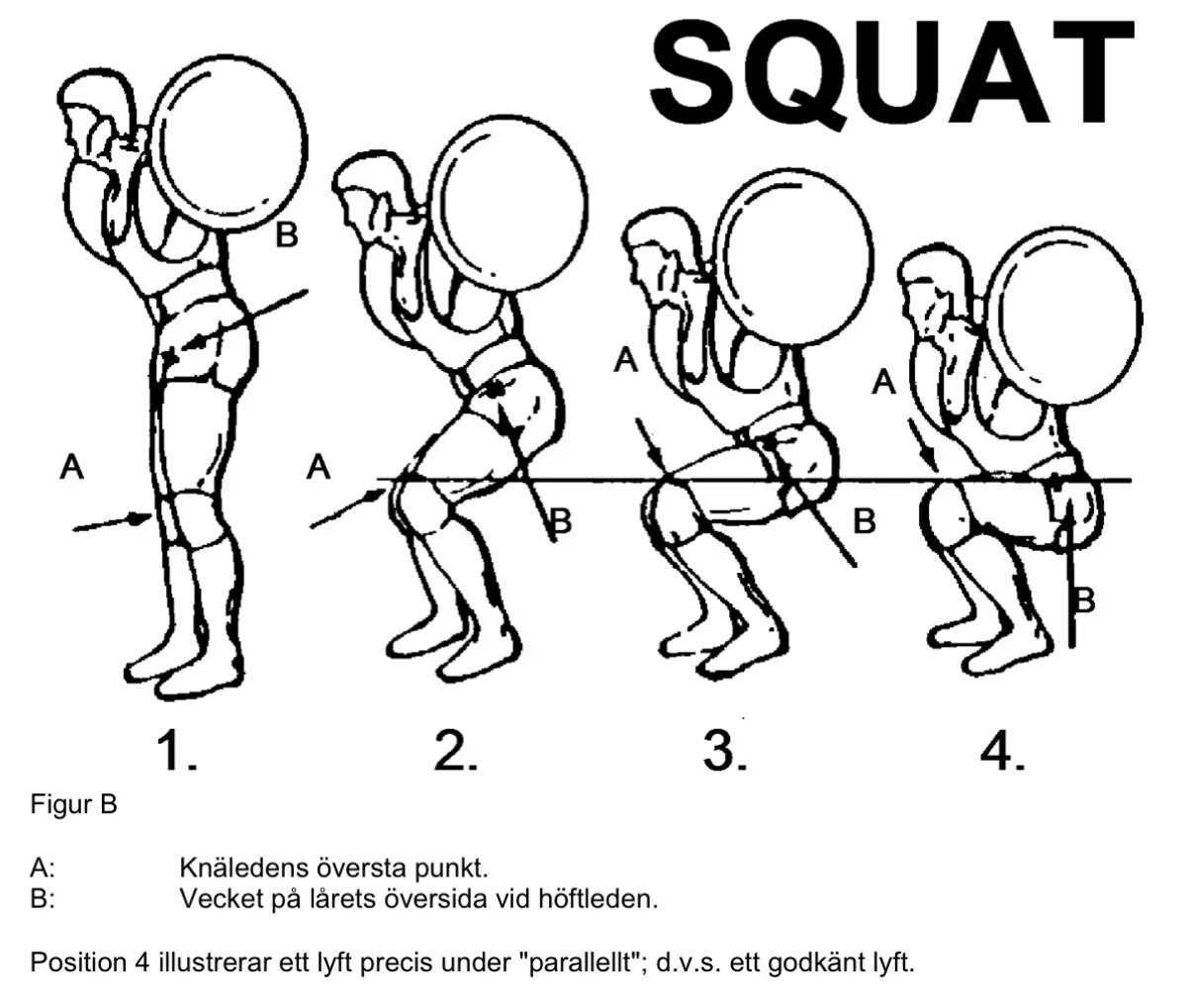 SQUAT

B

A

A

B

A

B

A

B

1.

2.

3.

4.

Figur B

A: Knäledens översta punkt.
B: Vecket på lårets översida vid höftleden.

Position 4 illustrerar ett lyft precis under "parallellt"; d.v.s. ett godkänt lyft.