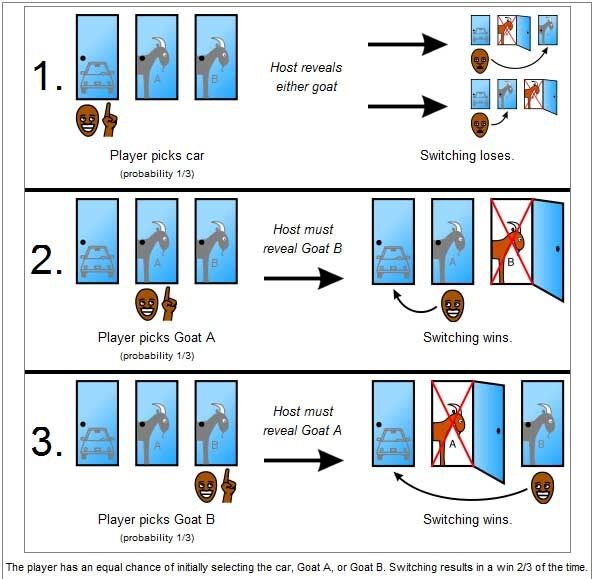 1.

A B

Host reveals either goat

Player picks car
(probability 1/3)

Switching loses.

2.

A B

Host must reveal Goat B

A B

Player picks Goat A
(probability 1/3)

Switching wins.

3.

A B

Host must reveal Goat A

A B

Player picks Goat B
(probability 1/3)

Switching wins.

The player has an equal chance of initially selecting the car, Goat A, or Goat B. Switching results in a win 2/3 of the time.