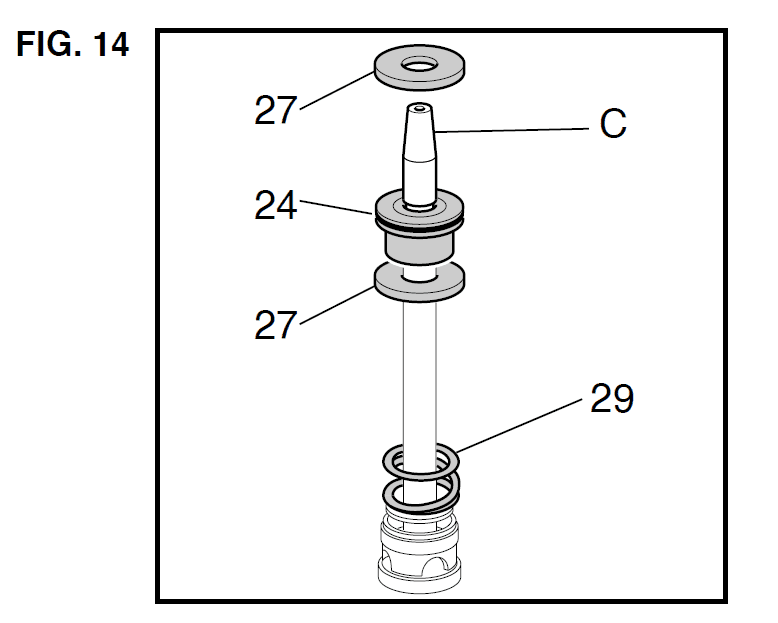 FIG. 14

27
C
24
27
29