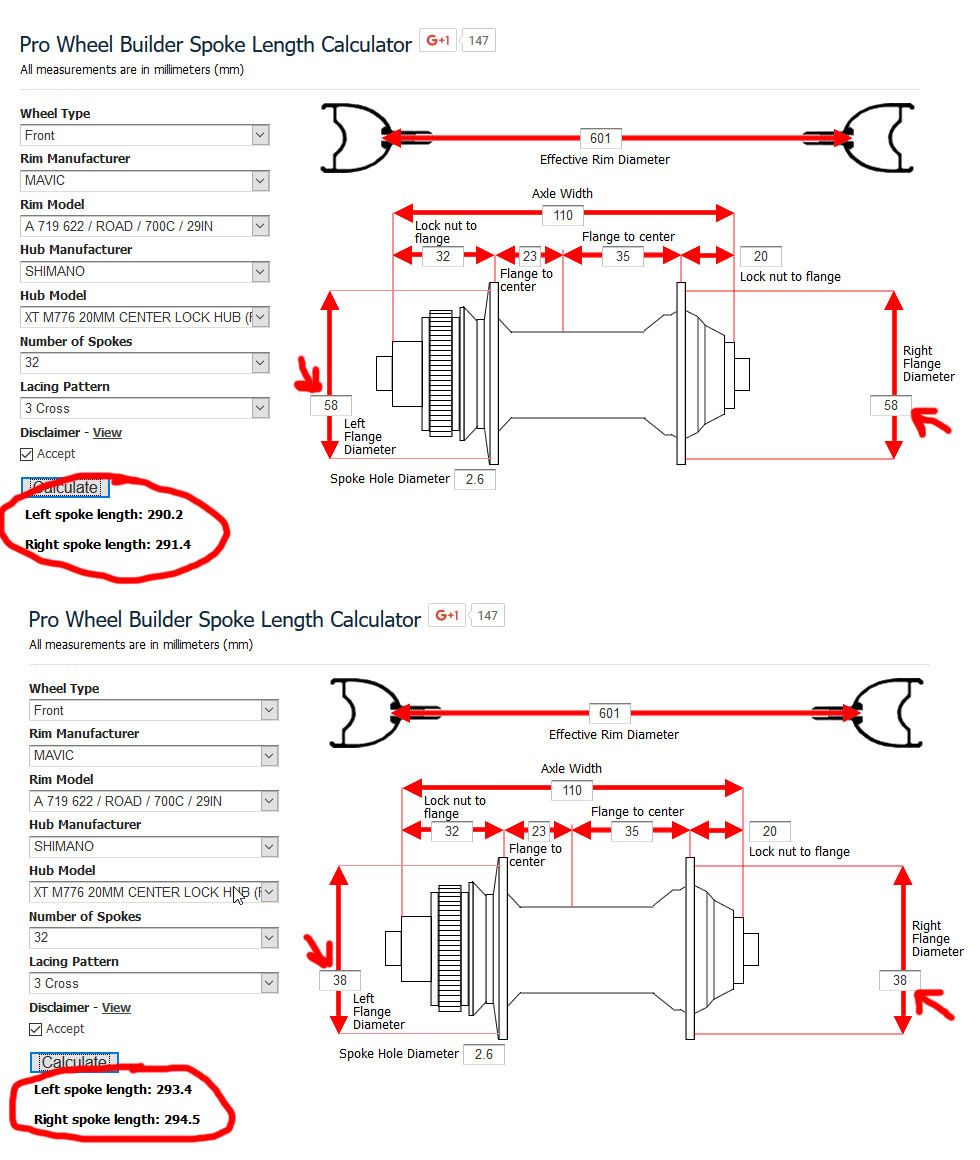 Pro Wheel Builder Spoke Length Calculator G+1 147
All measurements are in millimeters (mm)

Wheel Type
Front
Rim Manufacturer
MAVIC
Rim Model
A 719 622 / ROAD / 700C / 29IN
Hub Manufacturer
SHIMANO
Hub Model
XT M776 20MM CENTER LOCK HUB (F
Number of Spokes
32
Lacing Pattern
3 Cross
Disclaimer - View
Accept
Calculate
Left spoke length: 290.2
Right spoke length: 291.4

601
Effective Rim Diameter
Axle Width
110
Lock nut to flange
32
23
Flange to center
Flange to center
35
20
Lock nut to flange
58
Left Flange Diameter
Right Flange Diameter
58
Spoke Hole Diameter 2.6

Pro Wheel Builder Spoke Length Calculator G+1 147
All measurements are in millimeters (mm)

Wheel Type
Front
Rim Manufacturer
MAVIC
Rim Model
A 719 622 / ROAD / 700C / 29IN
Hub Manufacturer
SHIMANO
Hub Model
XT M776 20MM CENTER LOCK HUB (F
Number of Spokes
32
Lacing Pattern
3 Cross
Disclaimer - View
Accept
Calculate
Left spoke length: 293.4
Right spoke length: 294.5

601
Effective Rim Diameter
Axle Width
110
Lock nut to flange
32
23
Flange to center
Flange to center
35
20
Lock nut to flange
38
Left Flange Diameter
Right Flange Diameter
38
Spoke Hole Diameter 2.6