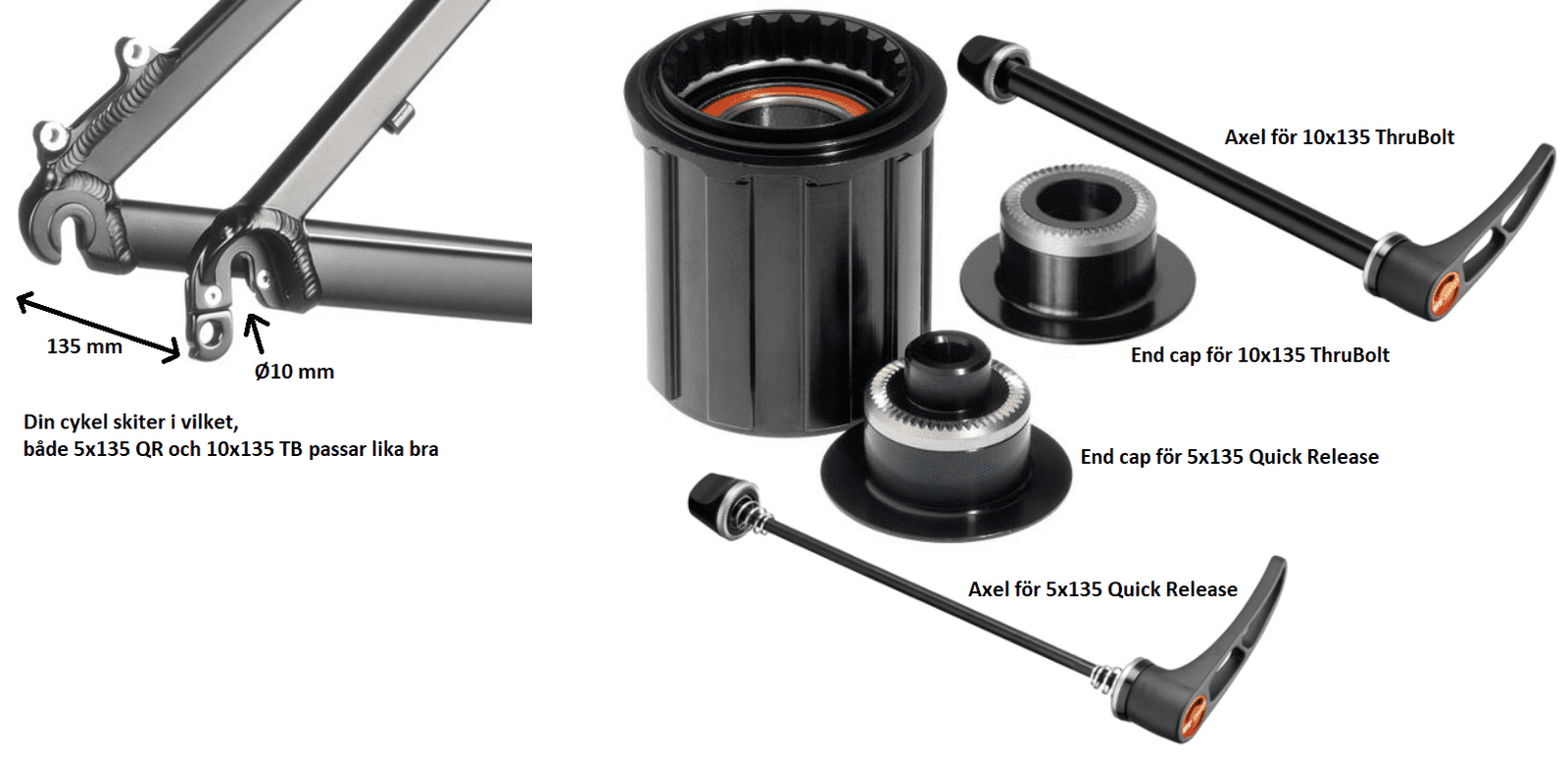 135 mm

Ø10 mm

Din cykel skiter i vilket,
både 5x135 QR och 10x135 TB passar lika bra

Axel för 10x135 ThruBolt

End cap för 10x135 ThruBolt

End cap för 5x135 Quick Release

Axel för 5x135 Quick Release