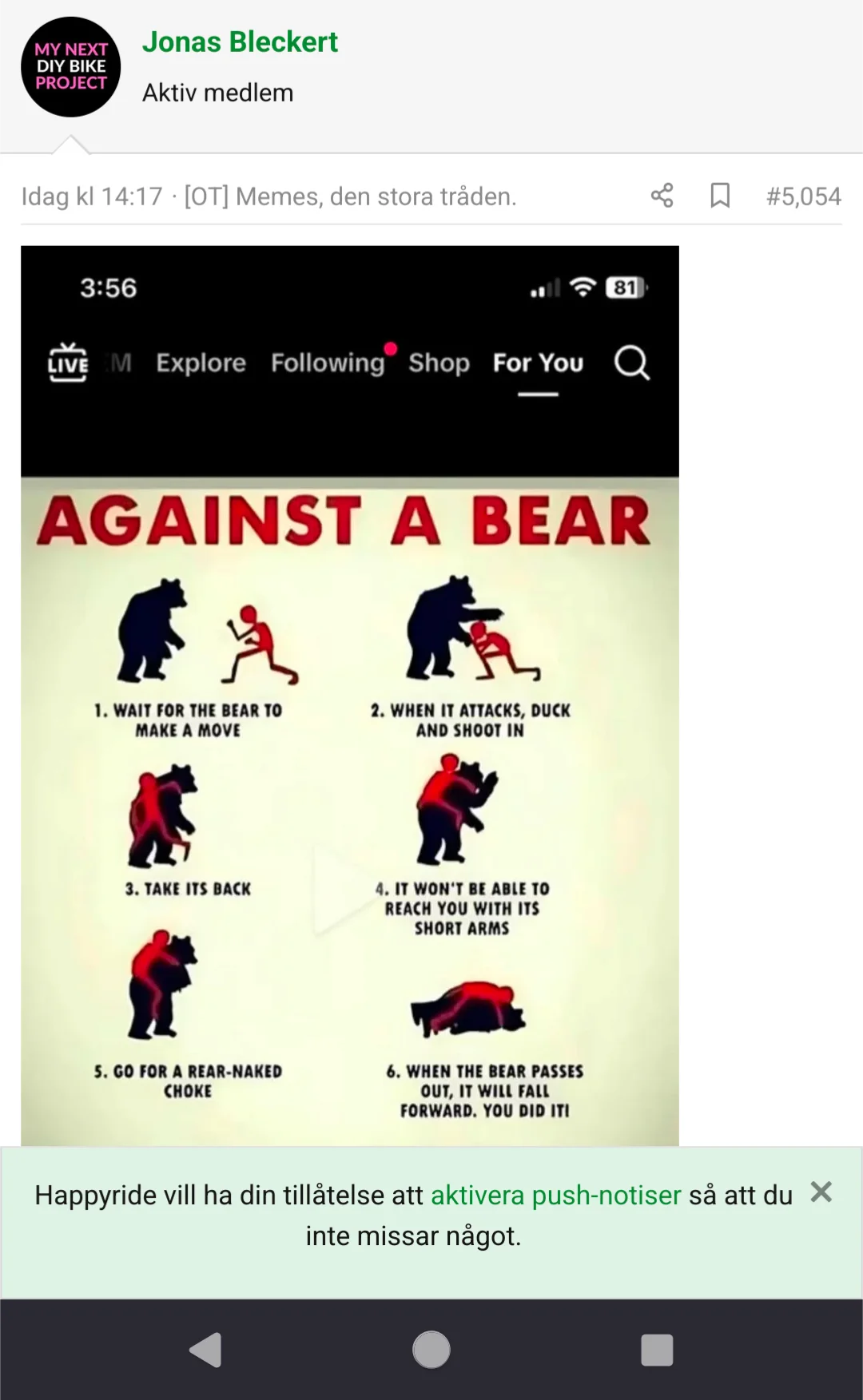 MY NEXT DIY BIKE PROJECT

Jonas Bleckert

Aktiv medlem

Idag kl 14:17 · [OT] Memes, den stora tråden.

#5,054

3:56

81

LIVE

M Explore Following Shop For You

AGAINST A BEAR

1. WAIT FOR THE BEAR TO MAKE A MOVE

2. WHEN IT ATTACKS, DUCK AND SHOOT IN

3. TAKE ITS BACK

4. IT WON'T BE ABLE TO REACH YOU WITH ITS SHORT ARMS

5. GO FOR A REAR-NAKED CHOKE

6. WHEN THE BEAR PASSES OUT, IT WILL FALL FORWARD. YOU DID IT!

Happyride vill ha din tillåtelse att aktivera push-notiser så att du inte missar något.