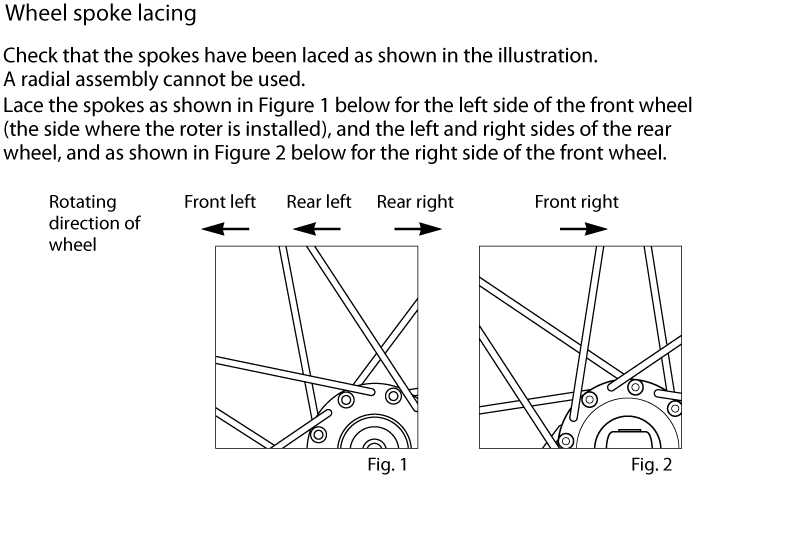 Wheel spoke lacing

Check that the spokes have been laced as shown in the illustration.
A radial assembly cannot be used.
Lace the spokes as shown in Figure 1 below for the left side of the front wheel (the side where the roter is installed), and the left and right sides of the rear wheel, and as shown in Figure 2 below for the right side of the front wheel.

Rotating direction of wheel

Front left

Rear left

Rear right

Front right

Fig. 1

Fig. 2