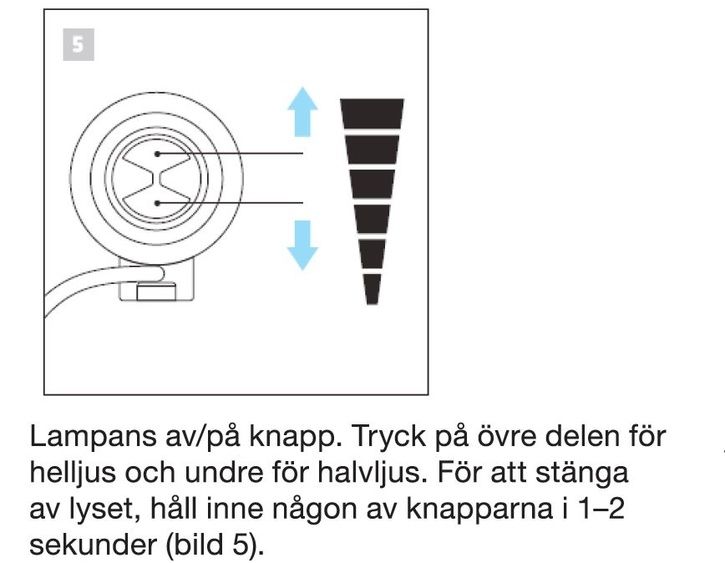 5

Lampans av/på knapp. Tryck på övre delen för helljus och undre för halvljus. För att stänga av lyset, håll inne någon av knapparna i 1–2 sekunder (bild 5).