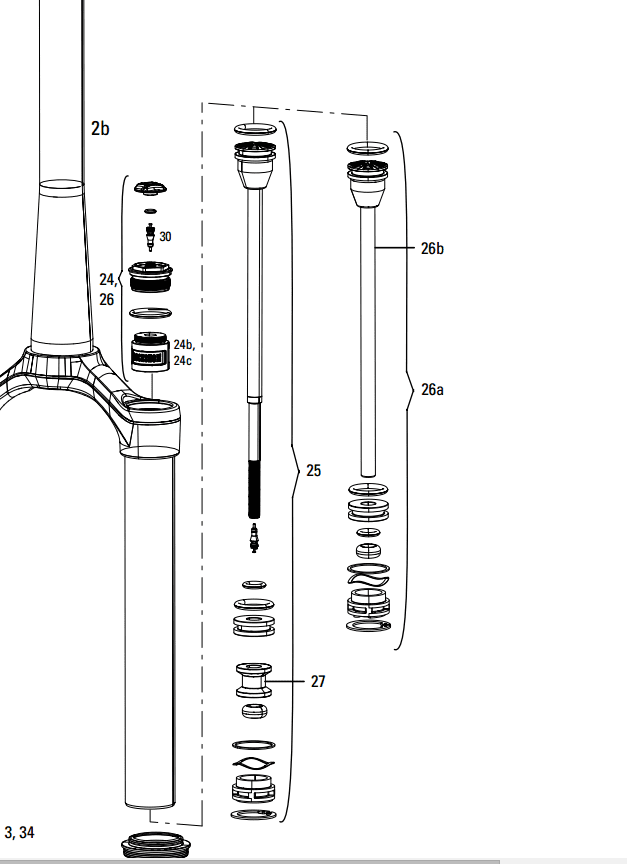 2b

30

24,
26

24b,
24c

26b

26a

25

27

3, 34