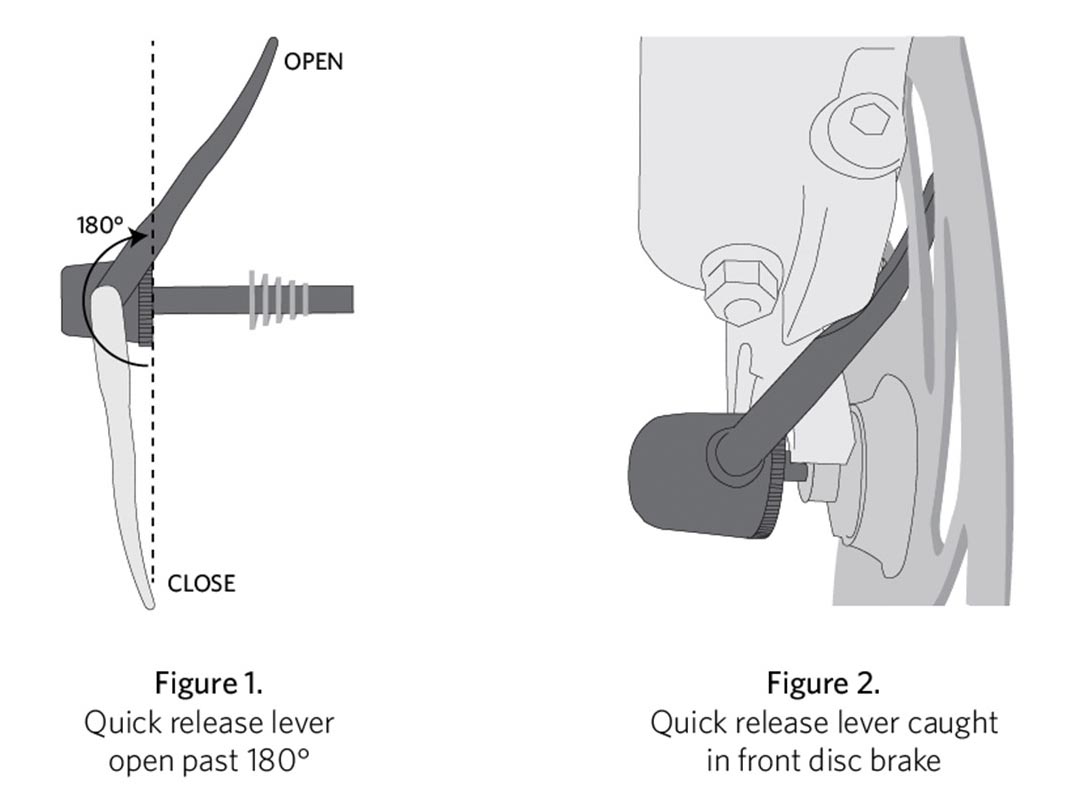 OPEN

180°

CLOSE

Figure 1.
Quick release lever open past 180°

Figure 2.
Quick release lever caught in front disc brake